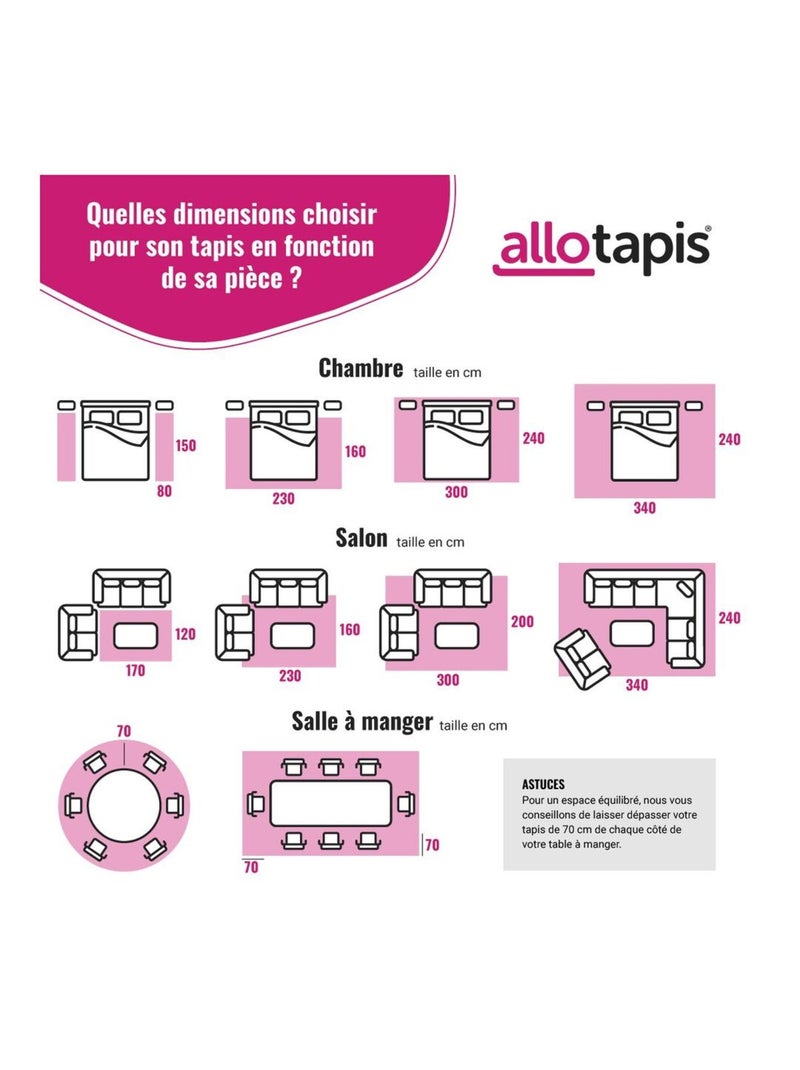 Quelles dimensions choisir pour son tapis en fonction de sa pièce ?

allotapis®

Chambre taille en cm

150

80

160

230

240

300

240

340

Salon taille en cm

120

170

160

230

200

300

240

340

Salle à manger taille en cm

70

70

70

ASTUCES
Pour un espace équilibré, nous vous conseillons de laisser dépasser votre tapis de 70 cm de chaque côté de votre table à manger.