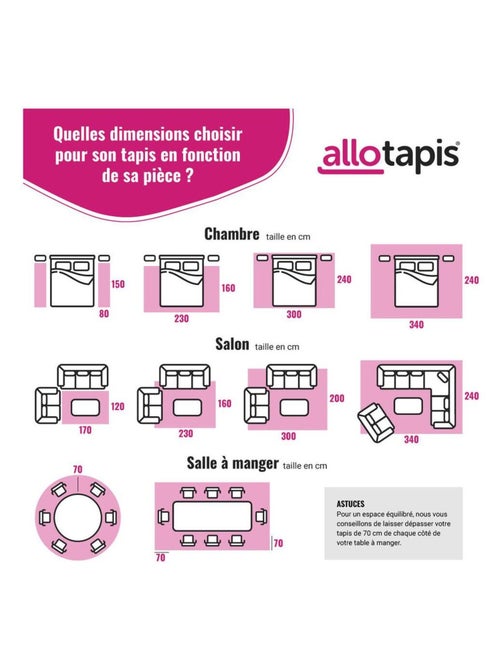 Quelles dimensions choisir pour son tapis en fonction de sa pièce ?

allotapis®

Chambre taille en cm

150
80

160
230

240
300

240
340

Salon taille en cm

120
170

160
230

200
300

240
340

Salle à manger taille en cm

70

70
70

ASTUCES
Pour un espace équilibré, nous vous conseillons de laisser dépasser votre tapis de 70 cm de chaque côté de votre table à manger.