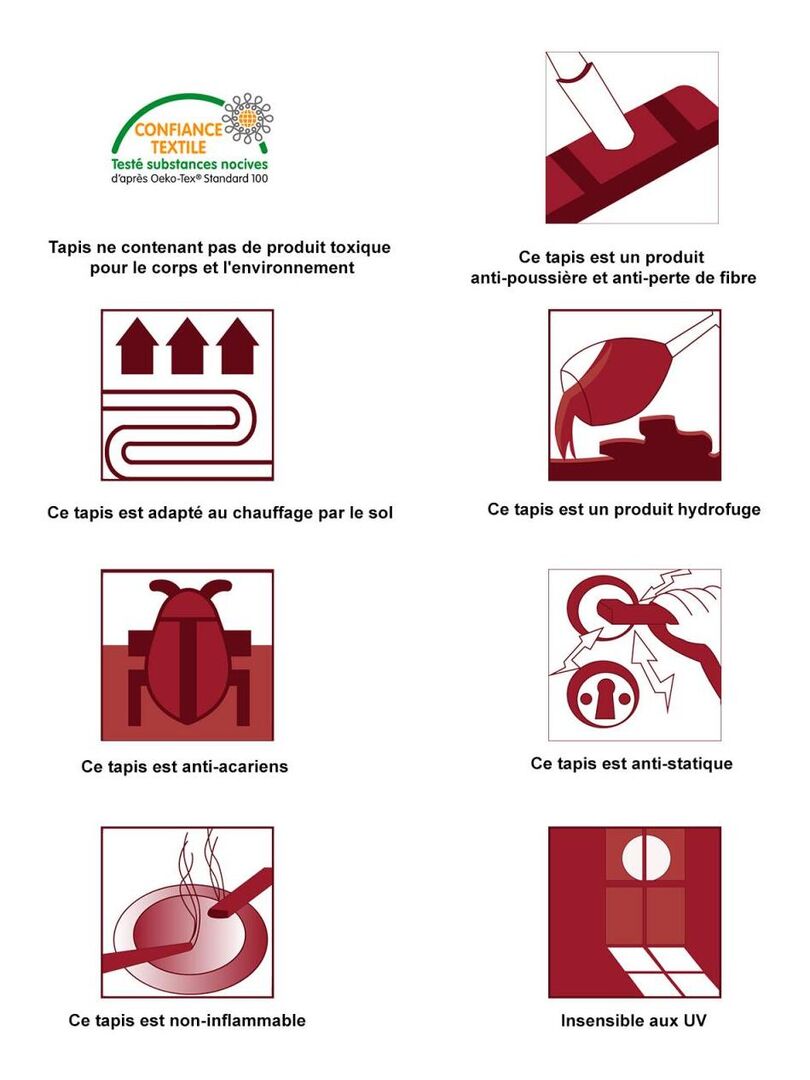 CONFIANCE TEXTILE
Testé substances nocives
d'après Oeko-Tex® Standard 100

Tapis ne contenant pas de produit toxique pour le corps et l'environnement

Ce tapis est un produit anti-poussière et anti-perte de fibre

Ce tapis est adapté au chauffage par le sol

Ce tapis est un produit hydrofuge

Ce tapis est anti-acariens

Ce tapis est anti-statique

Ce tapis est non-inflammable

Insensible aux UV