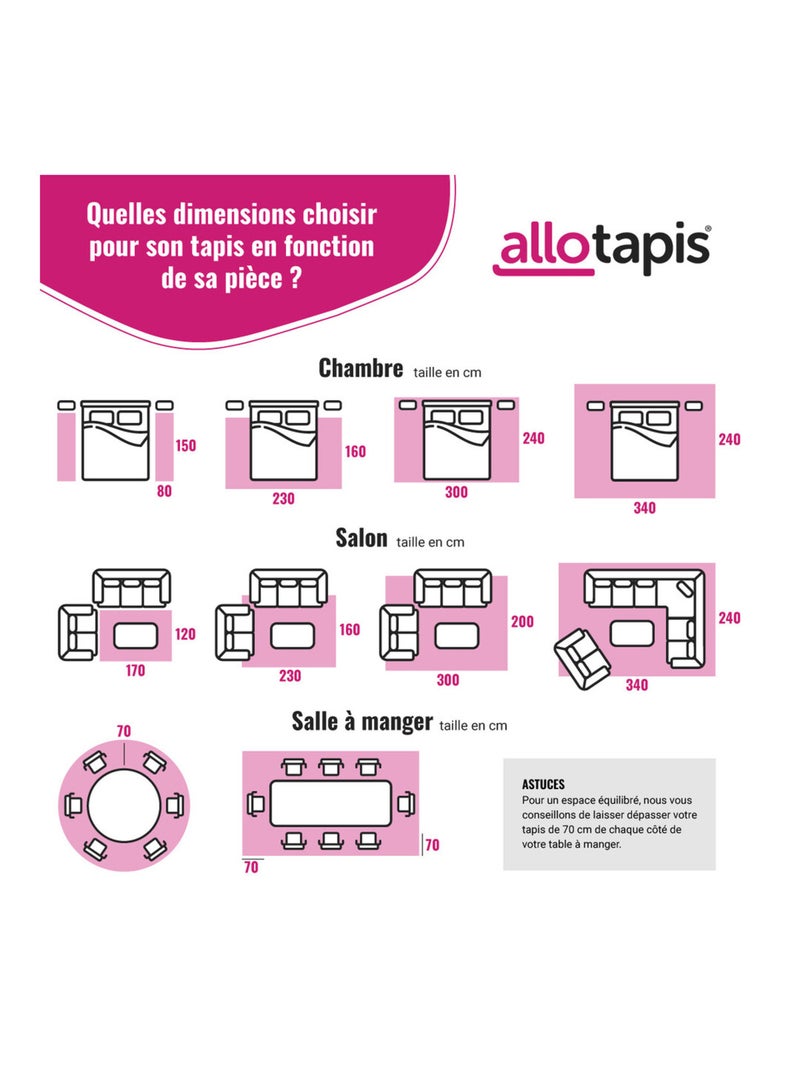 Quelles dimensions choisir pour son tapis en fonction de sa pièce ?

allotapis®

Chambre taille en cm

150
80

160
230

240
300

240
340

Salon taille en cm

120
170

160
230

200
300

240
340

Salle à manger taille en cm

70

70
70

ASTUCES
Pour un espace équilibré, nous vous conseillons de laisser dépasser votre tapis de 70 cm de chaque côté de votre table à manger.