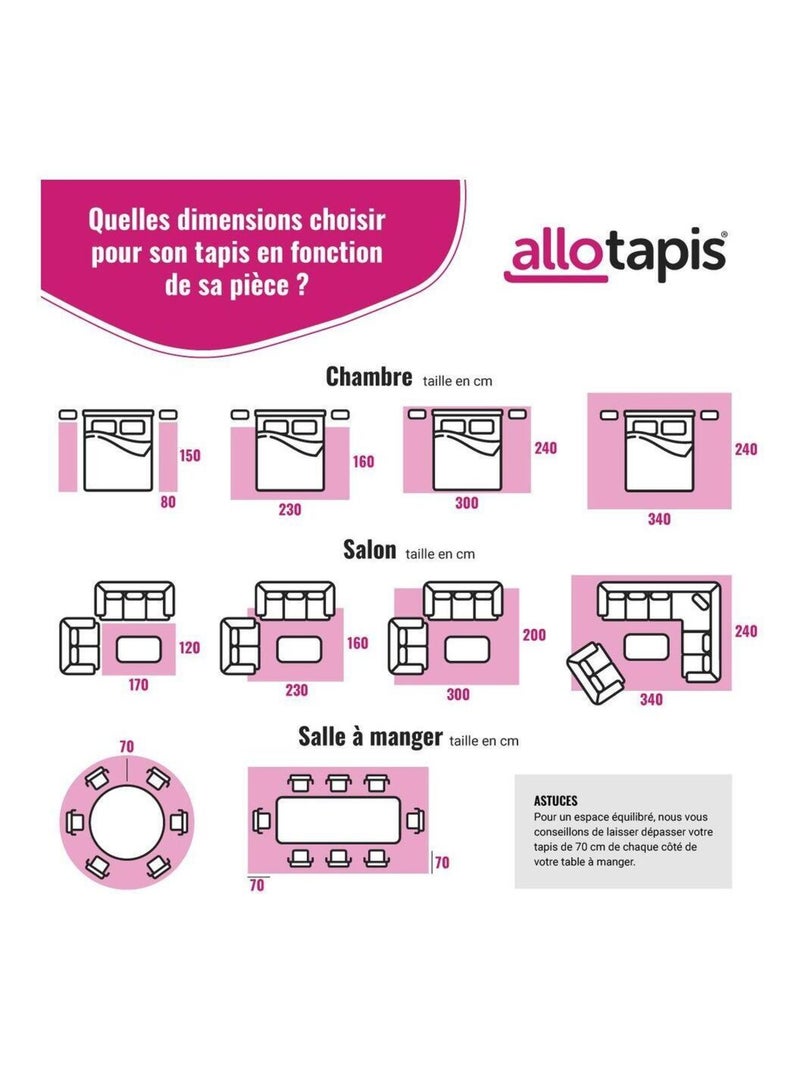 Quelles dimensions choisir pour son tapis en fonction de sa pièce ?

allotapis®

Chambre taille en cm

150
80

160
230

240
300

240
340

Salon taille en cm

120
170

160
230

200
300

240
340

Salle à manger taille en cm

70

70
70

ASTUCES
Pour un espace équilibré, nous vous conseillons de laisser dépasser votre tapis de 70 cm de chaque côté de votre table à manger.