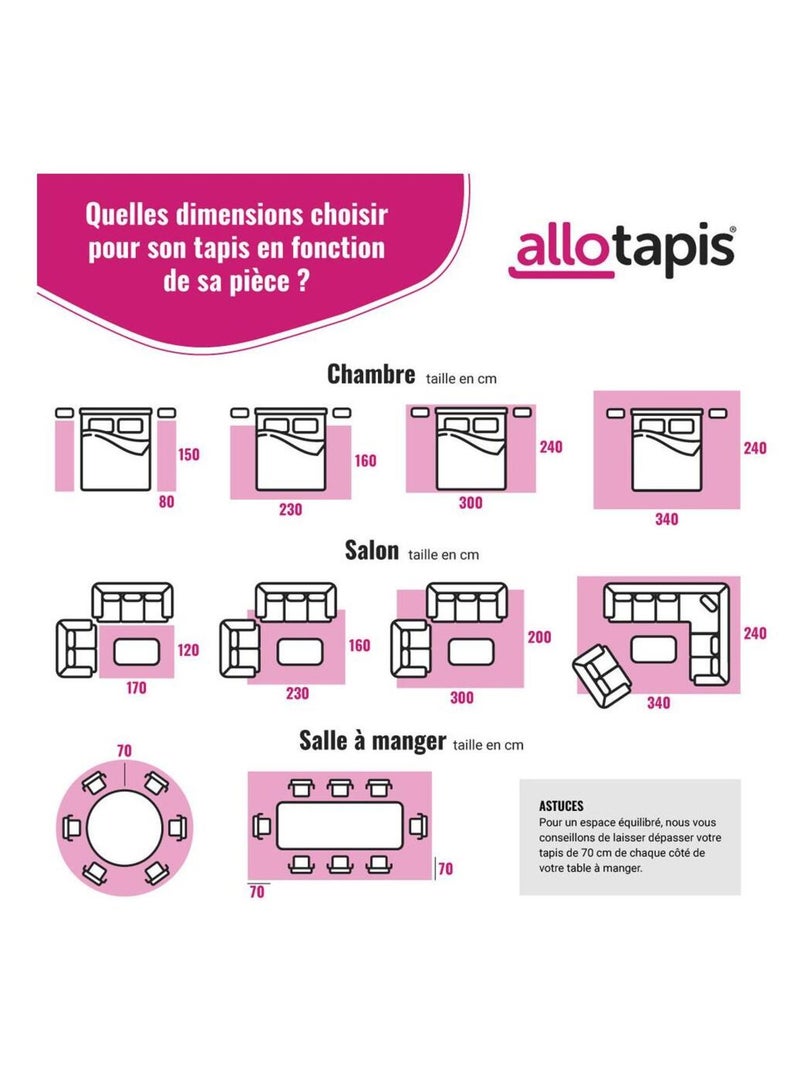 Quelles dimensions choisir pour son tapis en fonction de sa pièce ?

allotapis®

Chambre taille en cm

150
80

160
230

240
300

240
340

Salon taille en cm

120
170

160
230

200
300

240
340

Salle à manger taille en cm

70

70
70

ASTUCES
Pour un espace équilibré, nous vous conseillons de laisser dépasser votre tapis de 70 cm de chaque côté de votre table à manger.