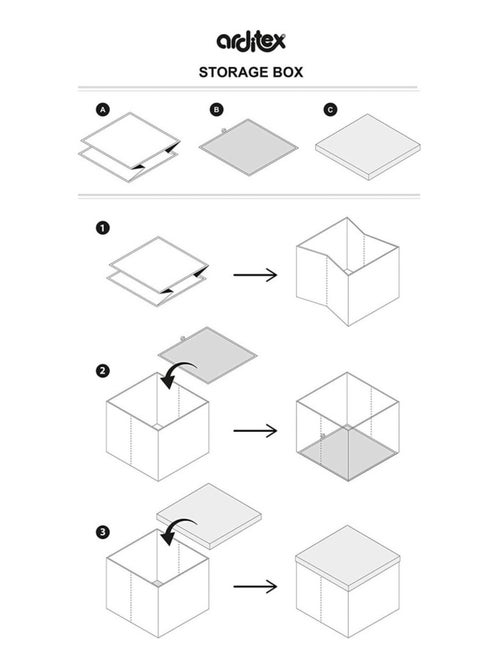 arditex

STORAGE BOX

A

B

C

1

2

3