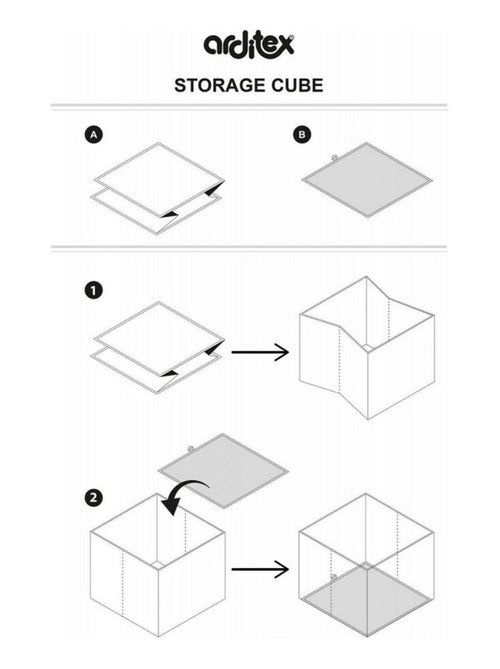 arditex

STORAGE CUBE

A

B

1

2