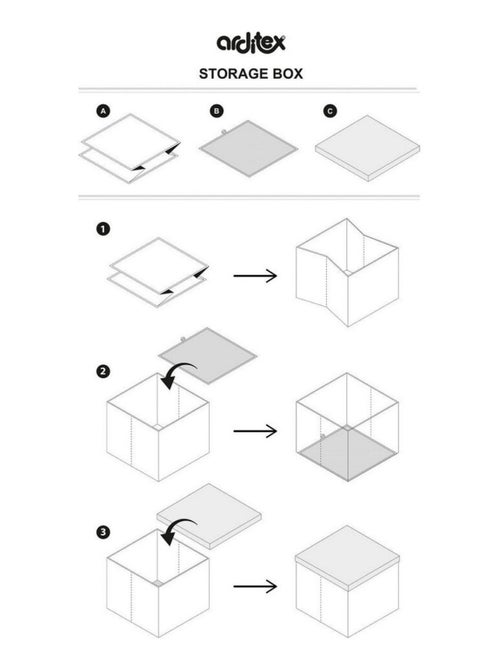 arditex

STORAGE BOX

A

B

C

1

2

3