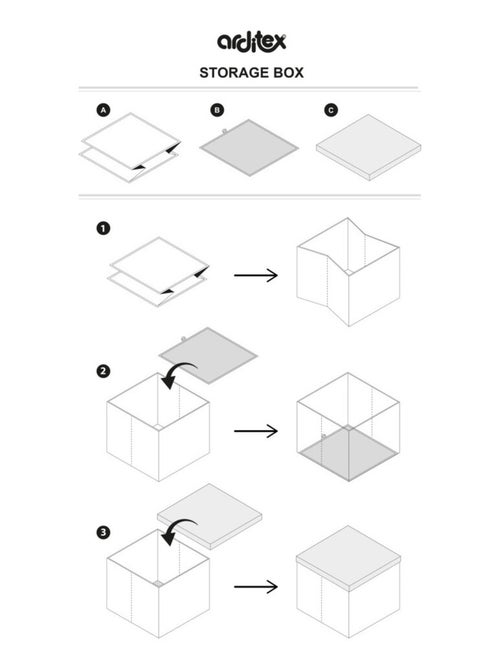 arditex

STORAGE BOX

A

B

C

1

2

3