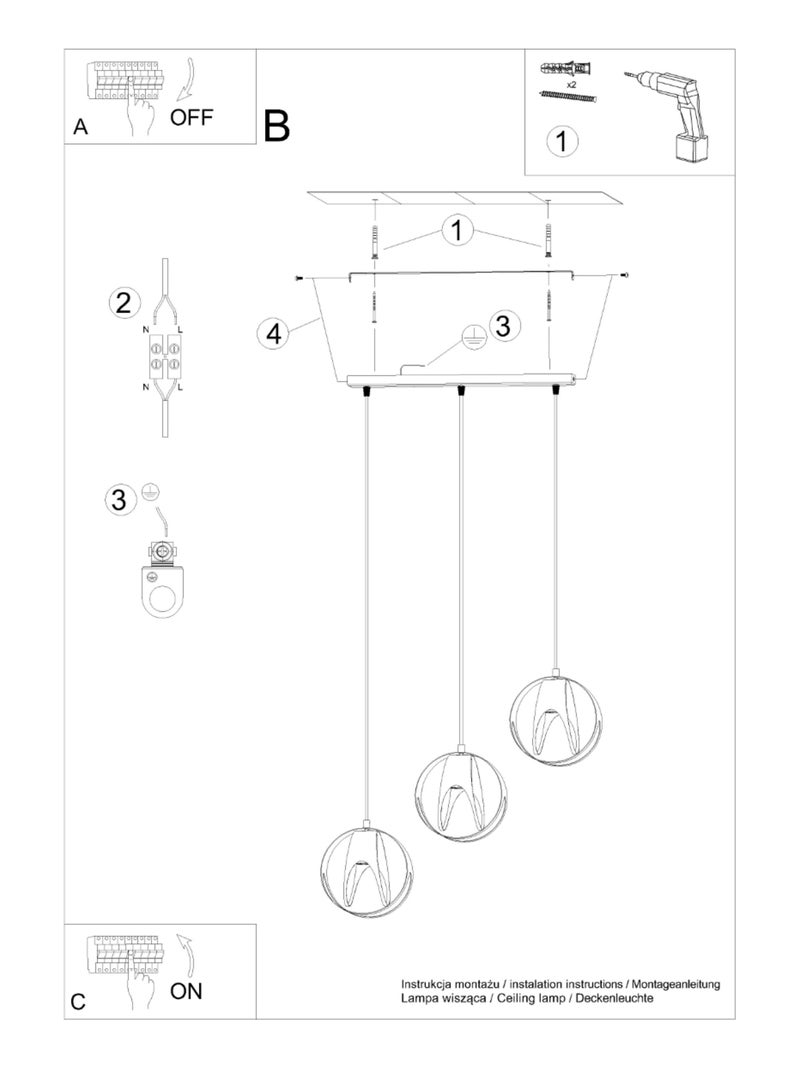 A
OFF

B

x2

1

1

2

N L

N L

4

3

3

C
ON

Instrukcja montażu / instalation instructions / Montageanleitung
Lampa wisząca / Ceiling lamp / Deckenleuchte