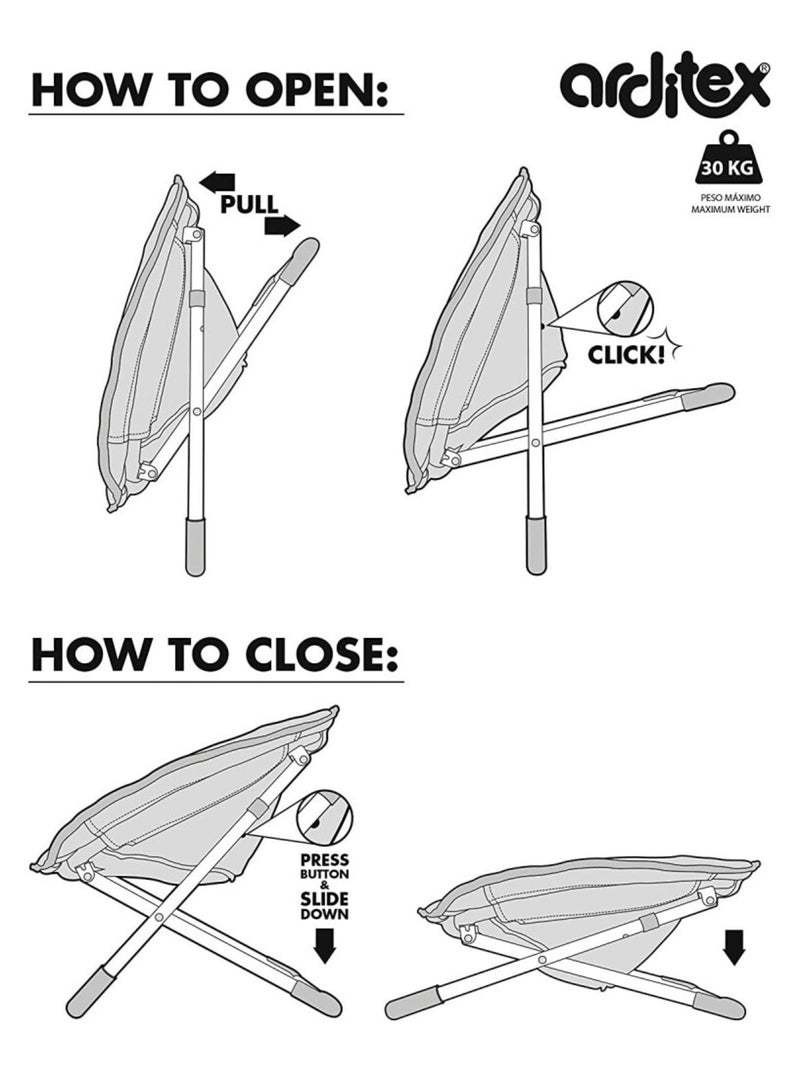 HOW TO OPEN:

arditex®

30 KG
PESO MÁXIMO
MAXIMUM WEIGHT

PULL

CLICK!

HOW TO CLOSE:

PRESS
BUTTON
&
SLIDE
DOWN