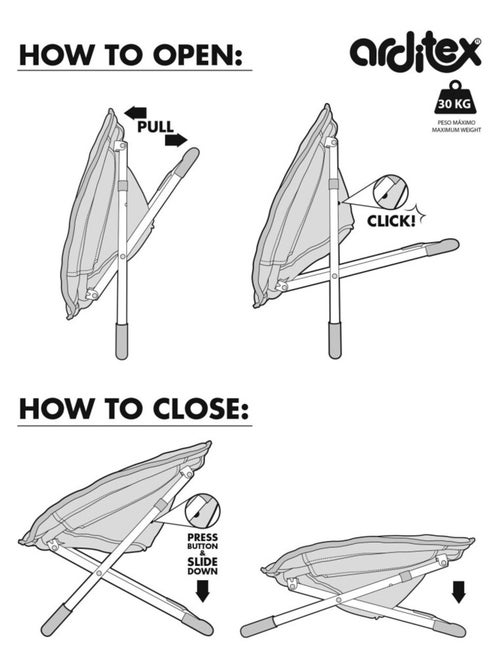 HOW TO OPEN:

arditex

30 KG

PESO MÁXIMO
MAXIMUM WEIGHT

PULL

CLICK!

HOW TO CLOSE:

PRESS
BUTTON
&
SLIDE
DOWN