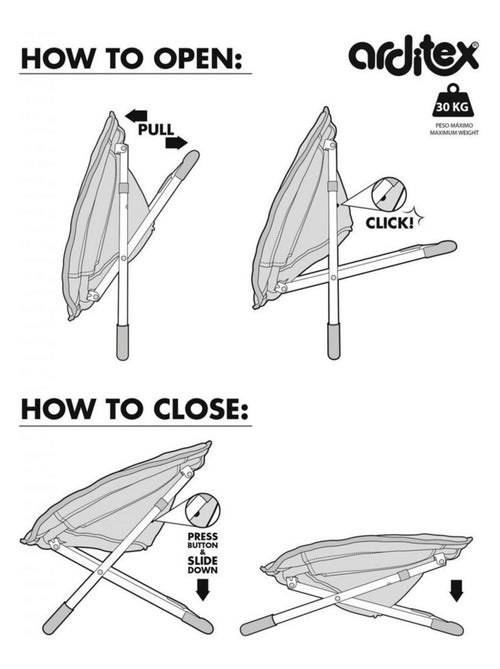 HOW TO OPEN:

arditex

30 KG
PESO MÁXIMO
MAXIMUM WEIGHT

PULL

CLICK!

HOW TO CLOSE:

PRESS BUTTON & SLIDE DOWN