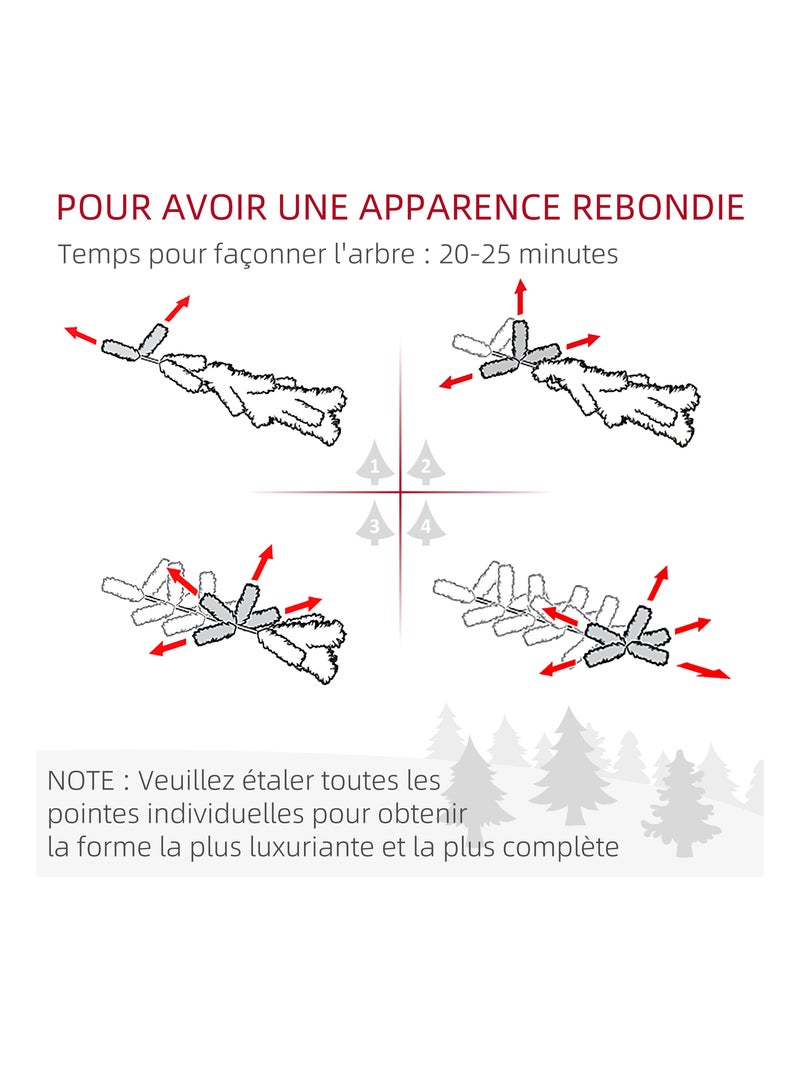 POUR AVOIR UNE APPARENCE REBONDIE
Temps pour façonner l'arbre : 20-25 minutes

1 2
3 4

NOTE : Veuillez étaler toutes les pointes individuelles pour obtenir la forme la plus luxuriante et la plus complète