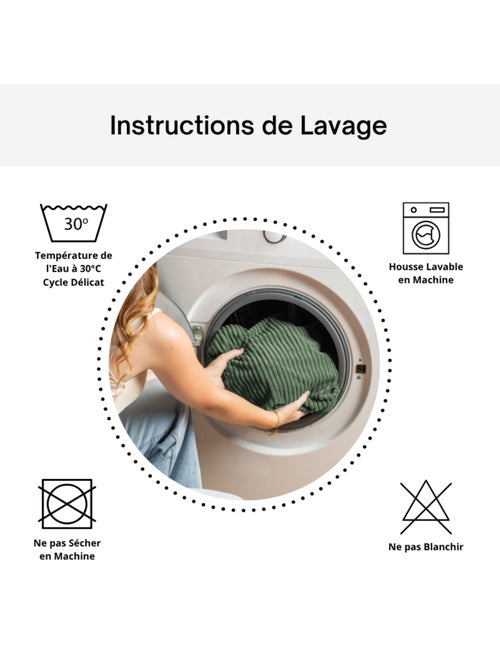 Instructions de Lavage

30°

Température de l'Eau à 30°C Cycle Délicat

Housse Lavable en Machine

Ne pas Sécher en Machine

Ne pas Blanchir