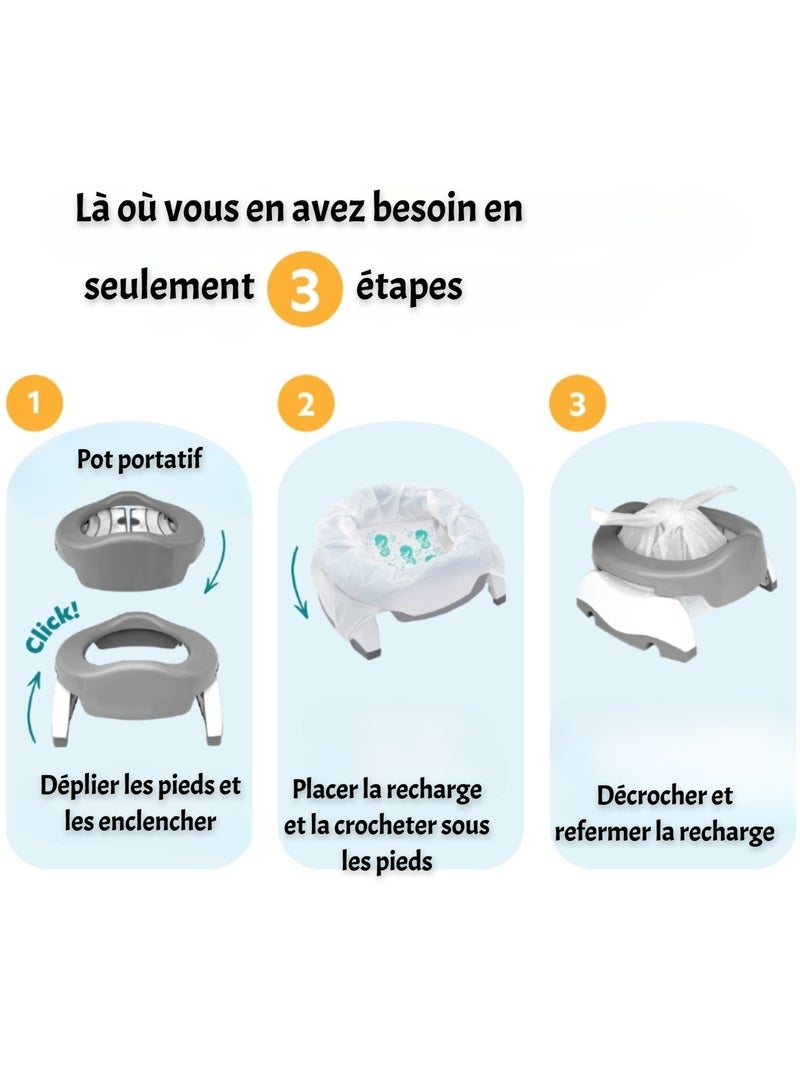 Là où vous en avez besoin en

seulement 3 étapes

1

Pot portatif

Click!

Déplier les pieds et les enclencher

2

Placer la recharge et la crocheter sous les pieds

3

Décrocher et refermer la recharge