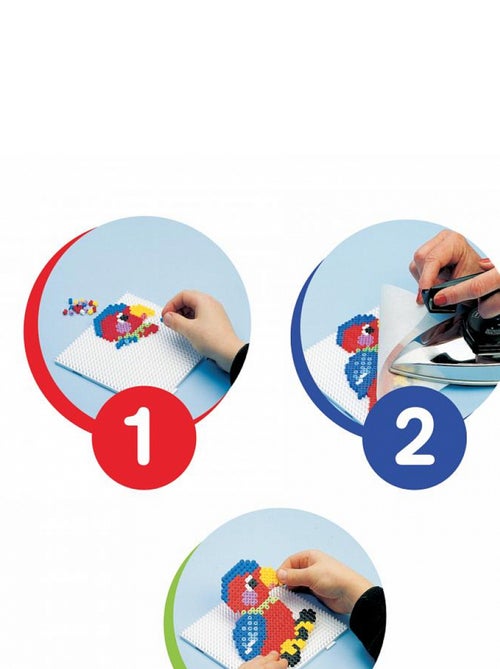 1

2