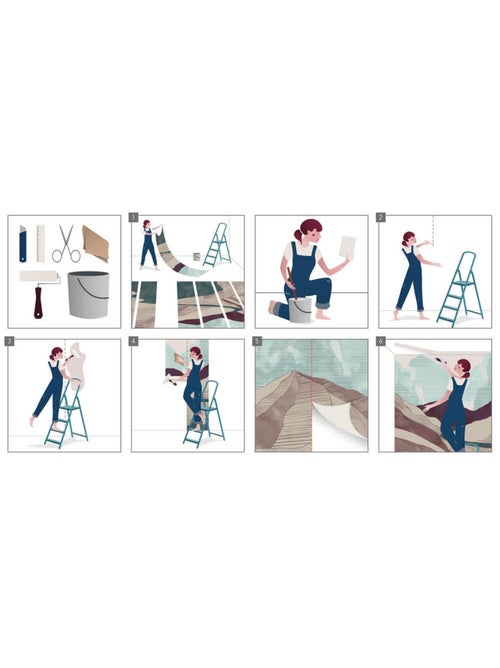 1

2

3

4

5

6