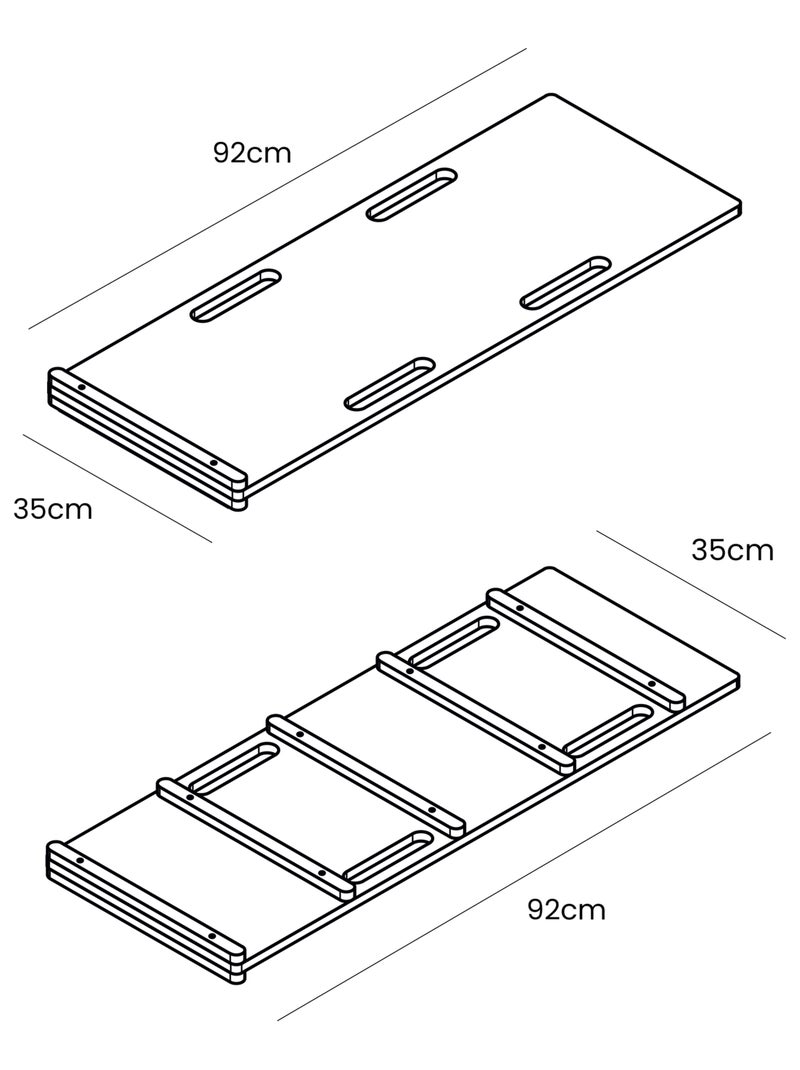 92cm

35cm

35cm

92cm