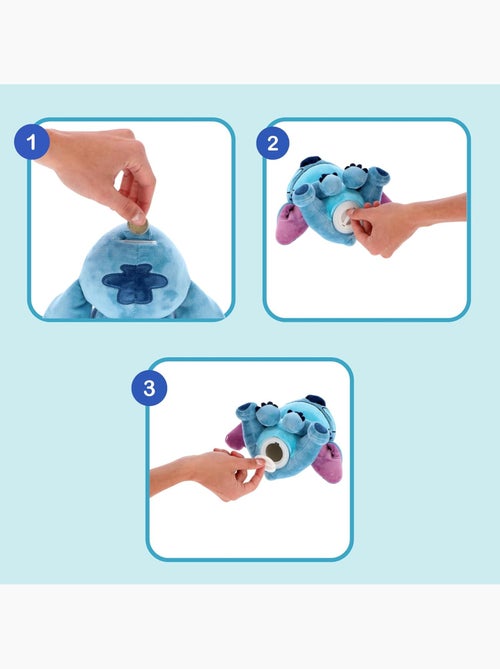 1

2

3