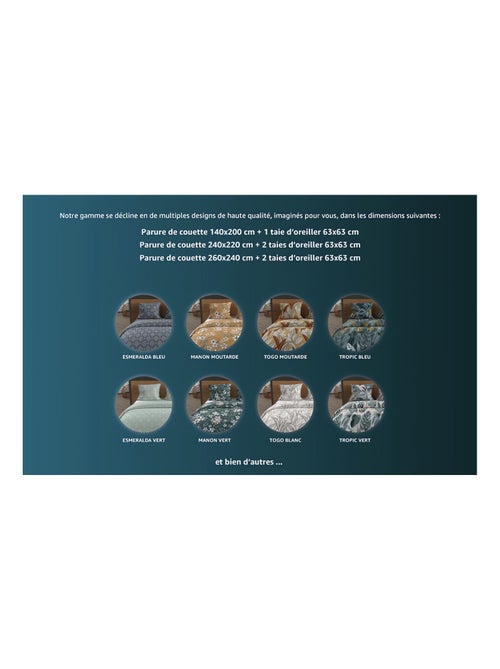 Notre gamme se décline en de multiples designs de haute qualité, imaginés pour vous, dans les dimensions suivantes :

Parure de couette 140x200 cm + 1 taie d'oreiller 63x63 cm
Parure de couette 240x220 cm + 2 taies d'oreiller 63x63 cm
Parure de couette 260x240 cm + 2 taies d'oreiller 63x63 cm

ESMERALDA BLEU
MANON MOUTARDE
TOGO MOUTARDE
TROPIC BLEU

ESMERALDA VERT
MANON VERT
TOGO BLANC
TROPIC VERT

et bien d'autres ...