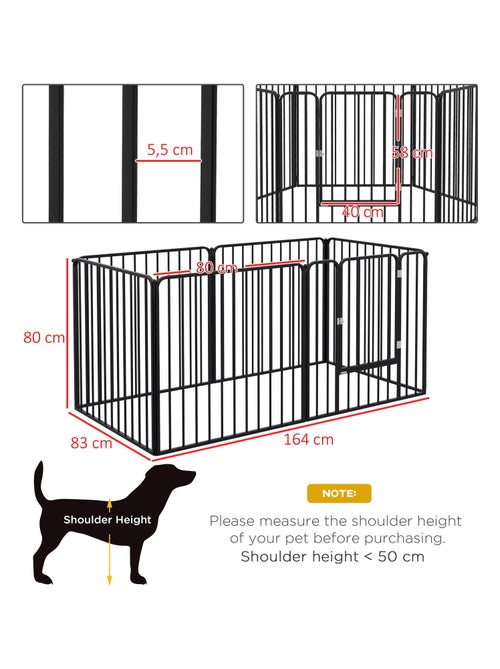 5,5 cm

58 cm

40 cm

80 cm

80 cm

83 cm

164 cm

Shoulder Height

NOTE:

Please measure the shoulder height of your pet before purchasing.
Shoulder height < 50 cm