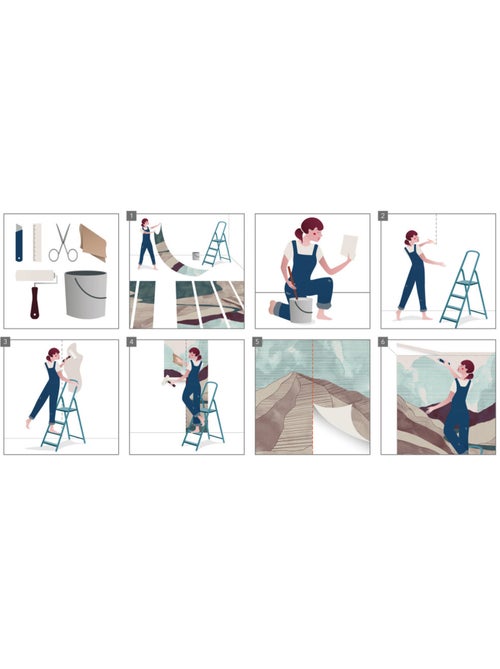 1

2

3

4

5

6