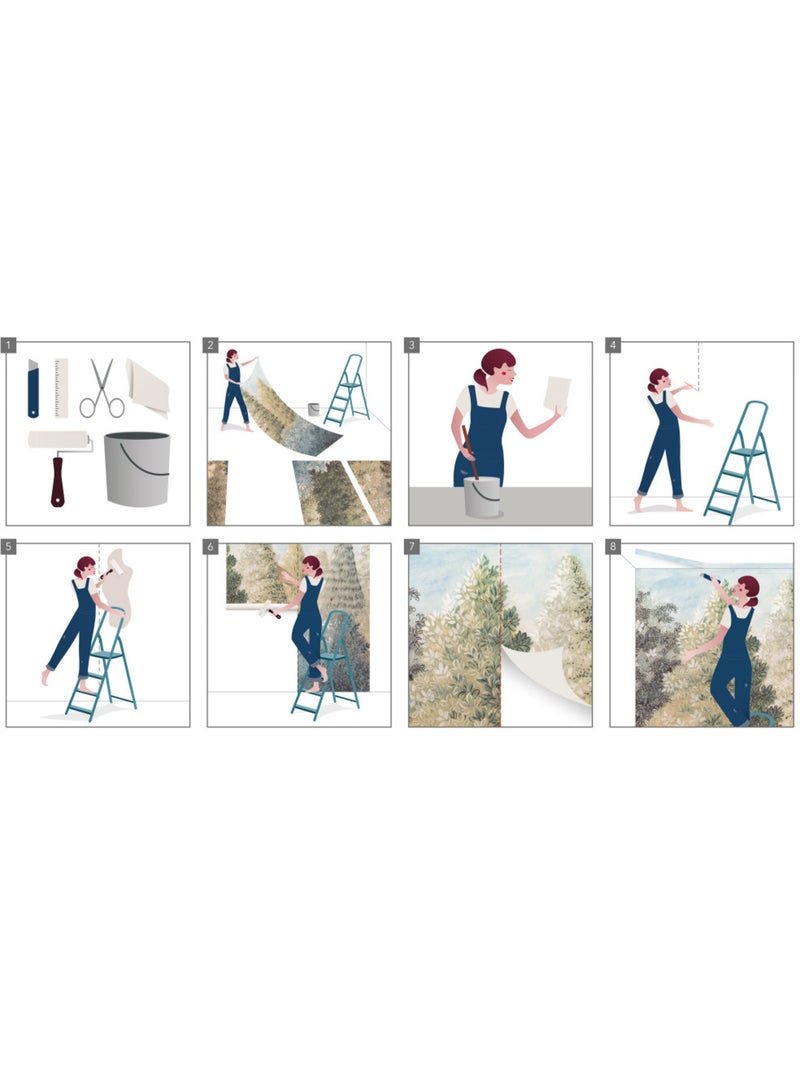 1

2

3

4

5

6

7

8