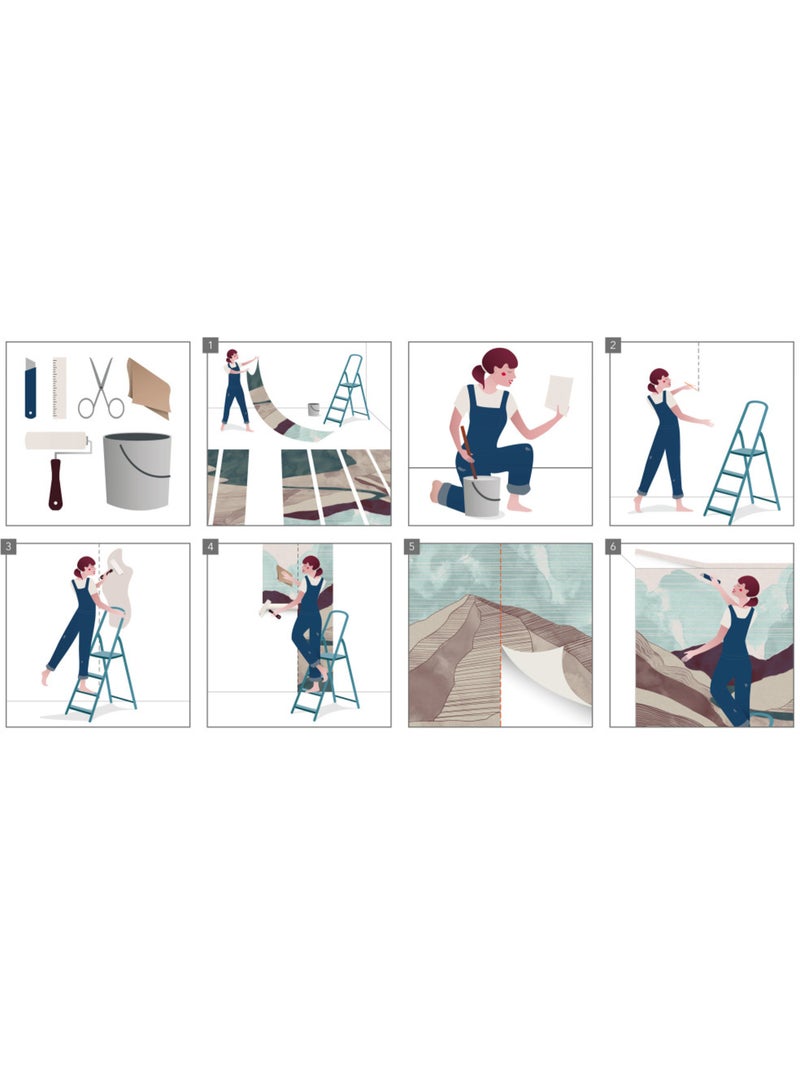 1

2

3

4

5

6