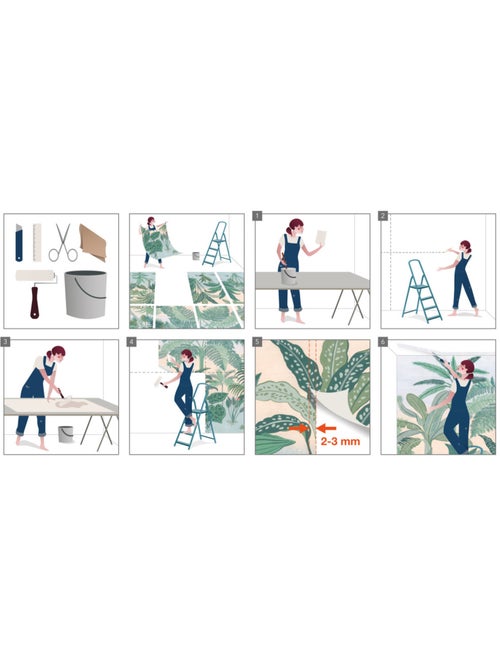 1

2

3

4

5

2-3 mm

6