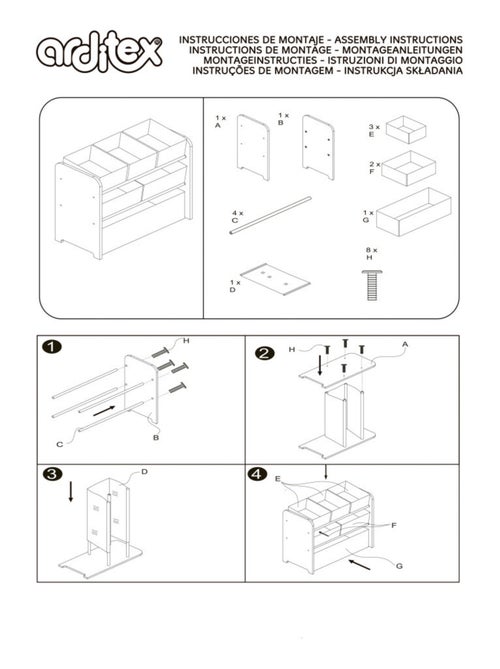 arditex®

INSTRUCCIONES DE MONTAJE - ASSEMBLY INSTRUCTIONS
INSTRUCTIONS DE MONTAGE - MONTAGEANLEITUNGEN
MONTAGEINSTRUCTIES - ISTRUZIONI DI MONTAGGIO
INSTRUÇÕES DE MONTAGEM - INSTRUKCJA SKŁADANIA

1 x
A

1 x
B

3 x
E

2 x
F

4 x
C

1 x
G

8 x
H

1 x
D

1
H
C
B

2
H
A

3
D

4
E
F
G