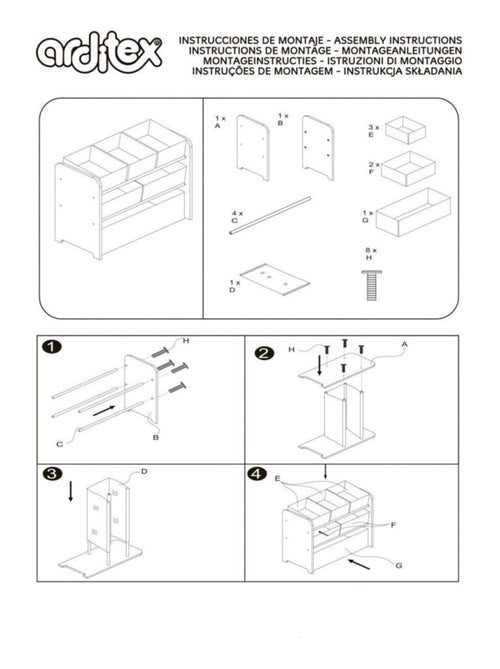 arditex®

INSTRUCCIONES DE MONTAJE - ASSEMBLY INSTRUCTIONS
INSTRUCTIONS DE MONTAGE - MONTAGEANLEITUNGEN
MONTAGEINSTRUCTIES - ISTRUZIONI DI MONTAGGIO
INSTRUÇÕES DE MONTAGEM - INSTRUKCJA SKŁADANIA

1 x
A

1 x
B

3 x
E

2 x
F

4 x
C

1 x
G

8 x
H

1 x
D

1

H

C

B

2

H

A

3

D

4

E

F

G