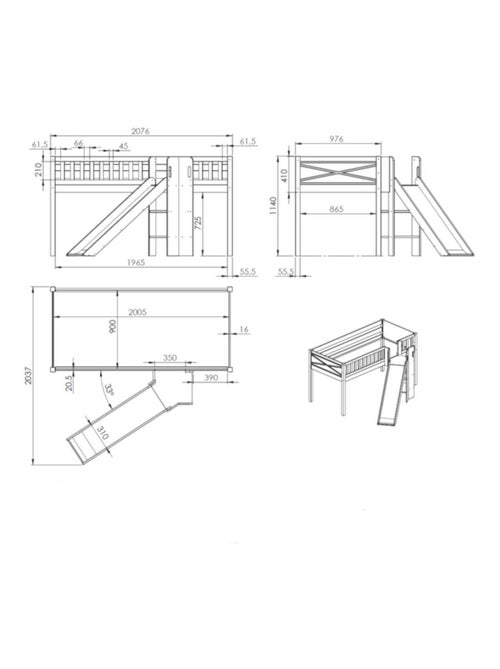 2076
61,5
66
45
61,5
210
725
1965
55,5
976
410
1140
865
55,5
2005
900
16
350
390
20,5
33°
310
2037