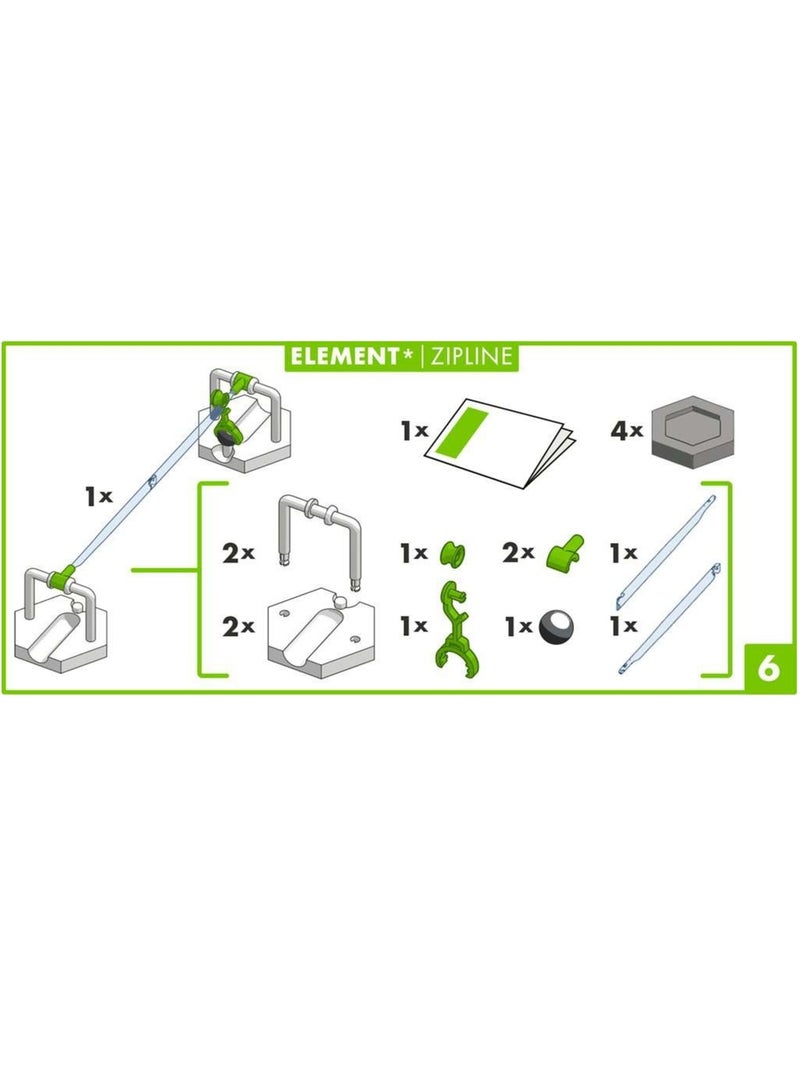 ELEMENT* | ZIPLINE

1x

1x

4x

2x

1x

2x

1x

2x

1x

1x

1x

6