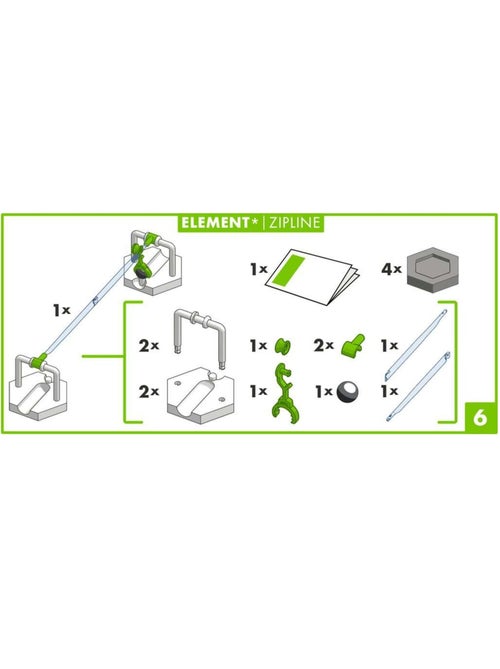 ELEMENT* | ZIPLINE

1×

1×

4×

2×

1×

2×

1×

2×

1×

1×

1×

6