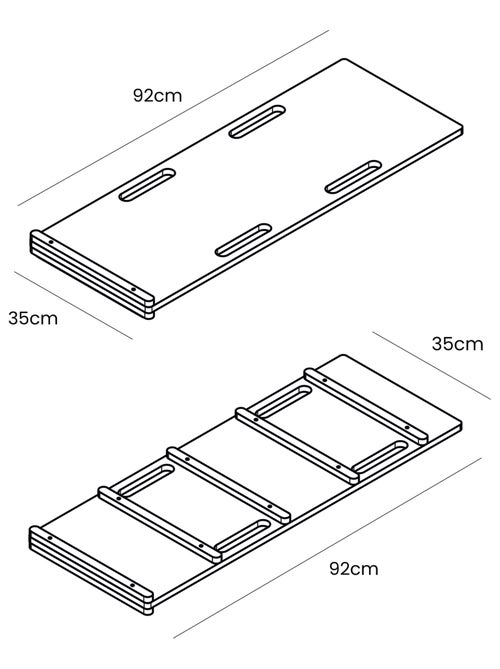 92cm

35cm

35cm

92cm