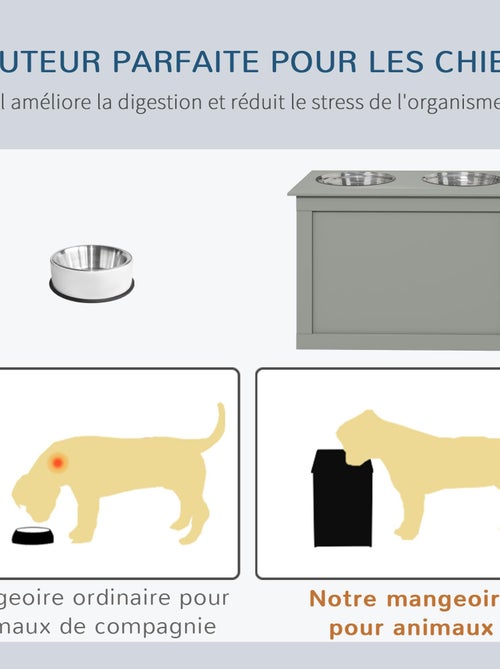 UTEUR PARFAITE POUR LES CHIE

l améliore la digestion et réduit le stress de l'organisme

geoire ordinaire pour maux de compagnie

Notre mangeoir pour animaux