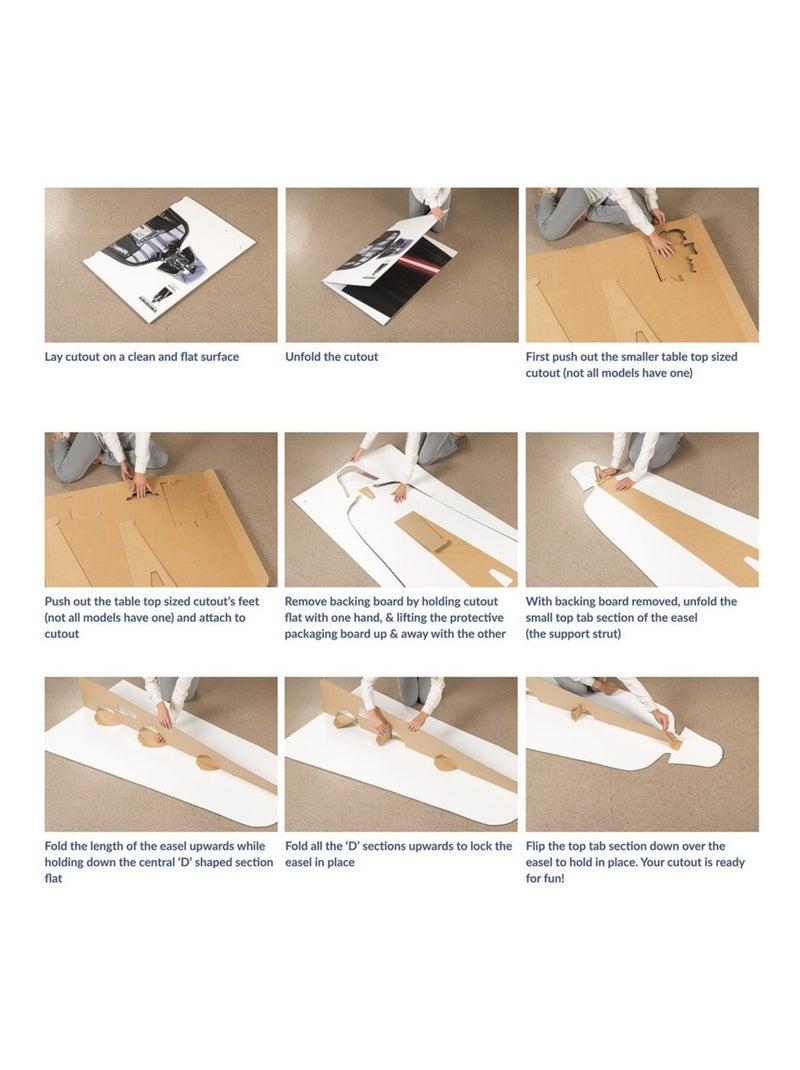 Lay cutout on a clean and flat surface

Unfold the cutout

First push out the smaller table top sized cutout (not all models have one)

Push out the table top sized cutout's feet (not all models have one) and attach to cutout

Remove backing board by holding cutout flat with one hand, & lifting the protective packaging board up & away with the other

With backing board removed, unfold the small top tab section of the easel (the support strut)

Fold the length of the easel upwards while holding down the central 'D' shaped section flat

Fold all the 'D' sections upwards to lock the easel in place

Flip the top tab section down over the easel to hold in place. Your cutout is ready for fun!