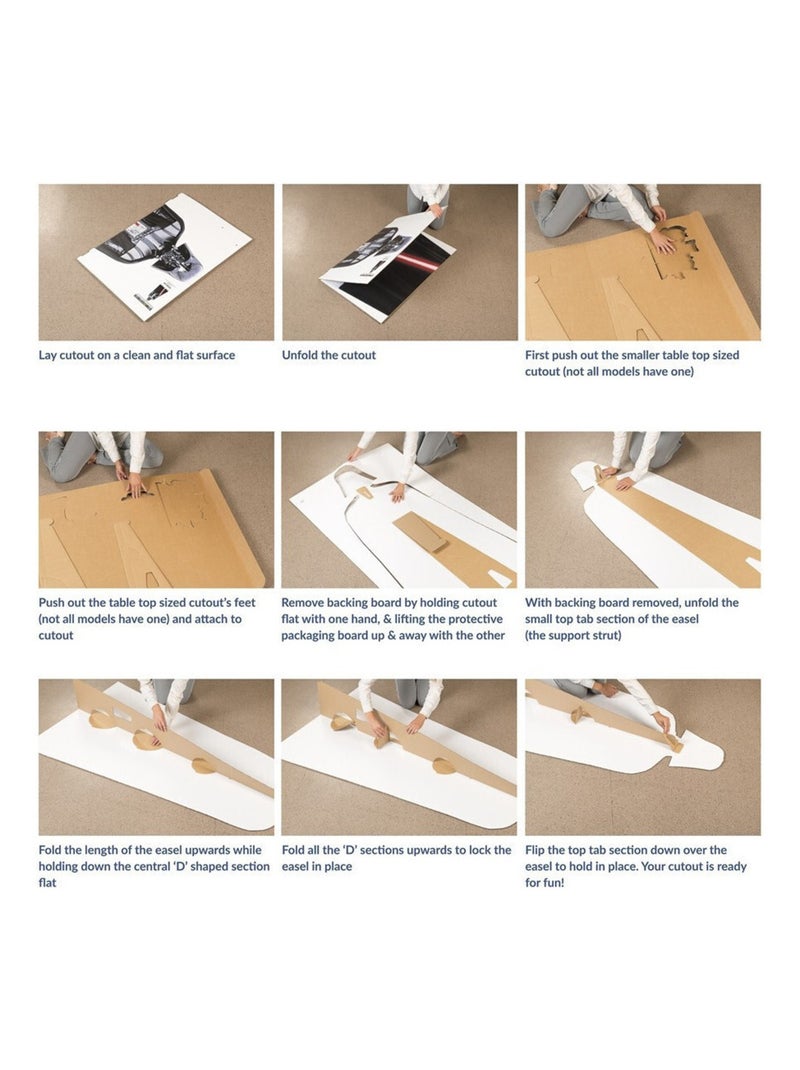 Lay cutout on a clean and flat surface

Unfold the cutout

First push out the smaller table top sized cutout (not all models have one)

Push out the table top sized cutout's feet (not all models have one) and attach to cutout

Remove backing board by holding cutout flat with one hand, & lifting the protective packaging board up & away with the other

With backing board removed, unfold the small top tab section of the easel (the support strut)

Fold the length of the easel upwards while holding down the central 'D' shaped section flat

Fold all the 'D' sections upwards to lock the easel in place

Flip the top tab section down over the easel to hold in place. Your cutout is ready for fun!