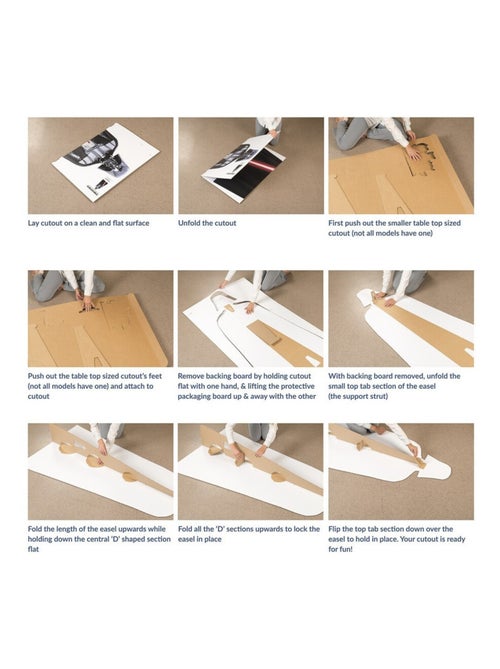 Lay cutout on a clean and flat surface

Unfold the cutout

First push out the smaller table top sized cutout (not all models have one)

Push out the table top sized cutout's feet (not all models have one) and attach to cutout

Remove backing board by holding cutout flat with one hand, & lifting the protective packaging board up & away with the other

With backing board removed, unfold the small top tab section of the easel (the support strut)

Fold the length of the easel upwards while holding down the central 'D' shaped section flat

Fold all the 'D' sections upwards to lock the easel in place

Flip the top tab section down over the easel to hold in place. Your cutout is ready for fun!