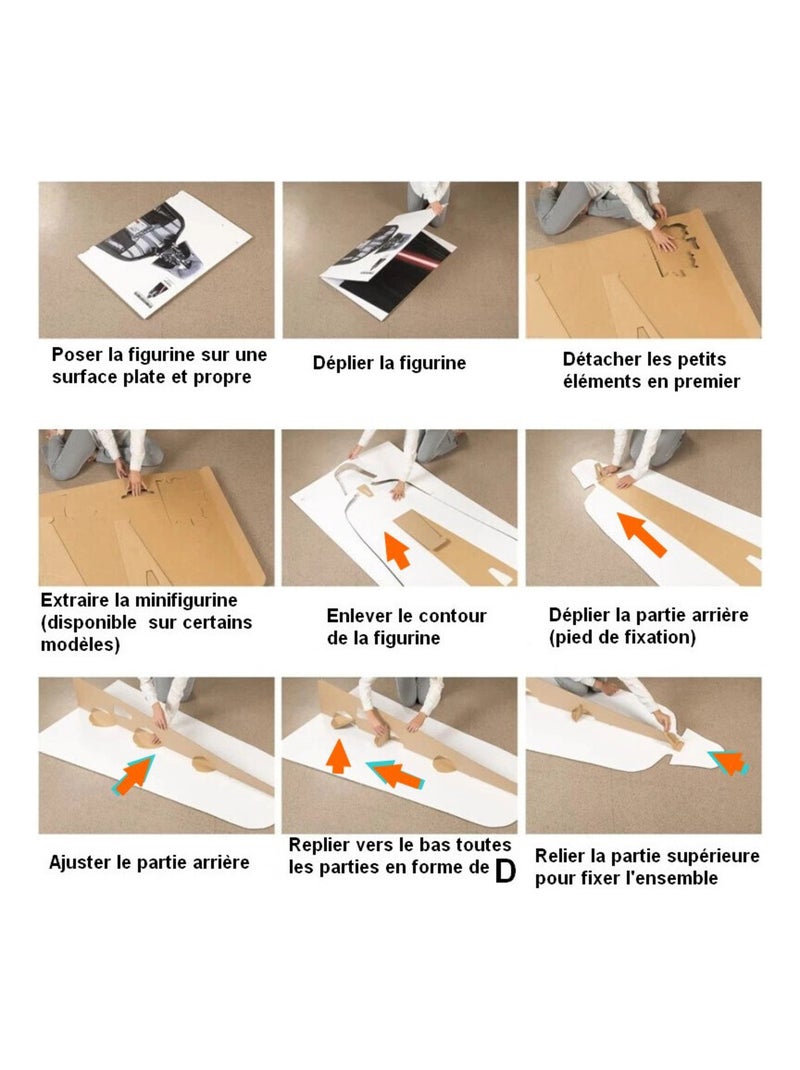 Poser la figurine sur une surface plate et propre

Déplier la figurine

Détacher les petits éléments en premier

Extraire la minifigurine (disponible sur certains modèles)

Enlever le contour de la figurine

Déplier la partie arrière (pied de fixation)

Ajuster le partie arrière

Replier vers le bas toutes les parties en forme de D

Relier la partie supérieure pour fixer l'ensemble