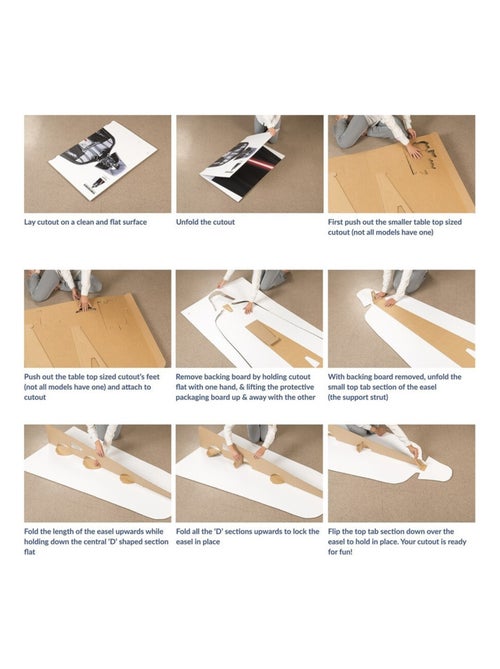 Lay cutout on a clean and flat surface

Unfold the cutout

First push out the smaller table top sized cutout (not all models have one)

Push out the table top sized cutout's feet (not all models have one) and attach to cutout

Remove backing board by holding cutout flat with one hand, & lifting the protective packaging board up & away with the other

With backing board removed, unfold the small top tab section of the easel (the support strut)

Fold the length of the easel upwards while holding down the central 'D' shaped section flat

Fold all the 'D' sections upwards to lock the easel in place

Flip the top tab section down over the easel to hold in place. Your cutout is ready for fun!