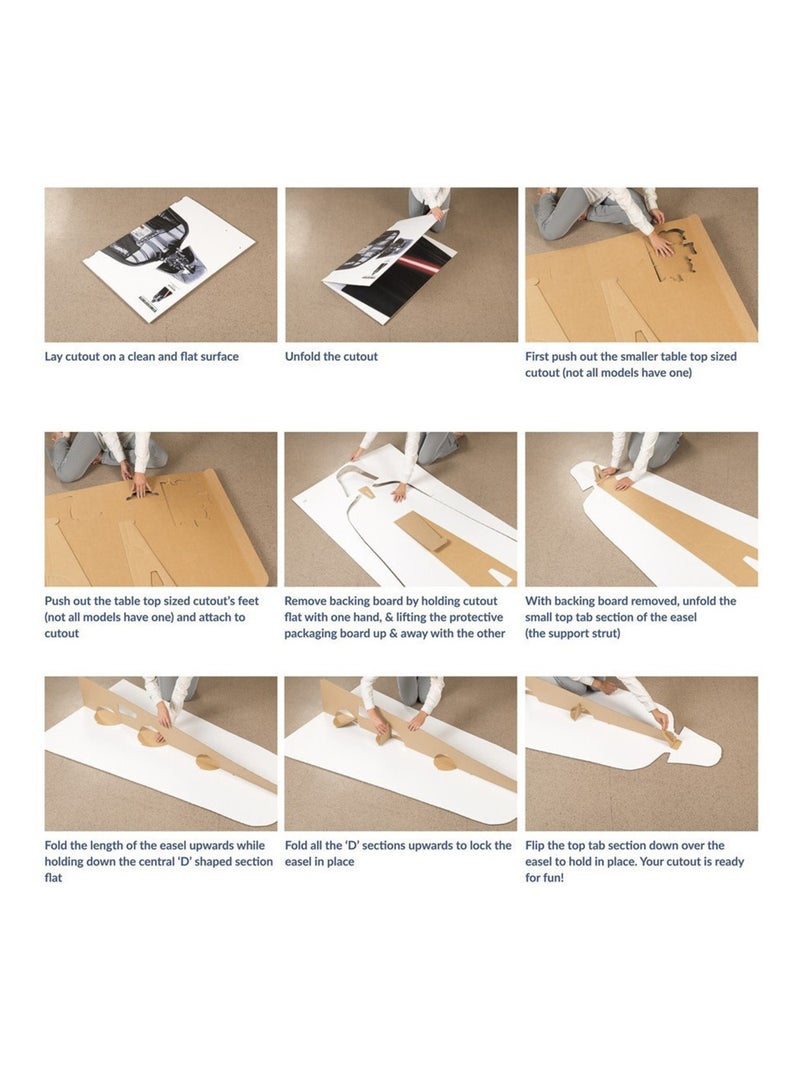 Lay cutout on a clean and flat surface

Unfold the cutout

First push out the smaller table top sized cutout (not all models have one)

Push out the table top sized cutout's feet (not all models have one) and attach to cutout

Remove backing board by holding cutout flat with one hand, & lifting the protective packaging board up & away with the other

With backing board removed, unfold the small top tab section of the easel (the support strut)

Fold the length of the easel upwards while holding down the central 'D' shaped section flat

Fold all the 'D' sections upwards to lock the easel in place

Flip the top tab section down over the easel to hold in place. Your cutout is ready for fun!