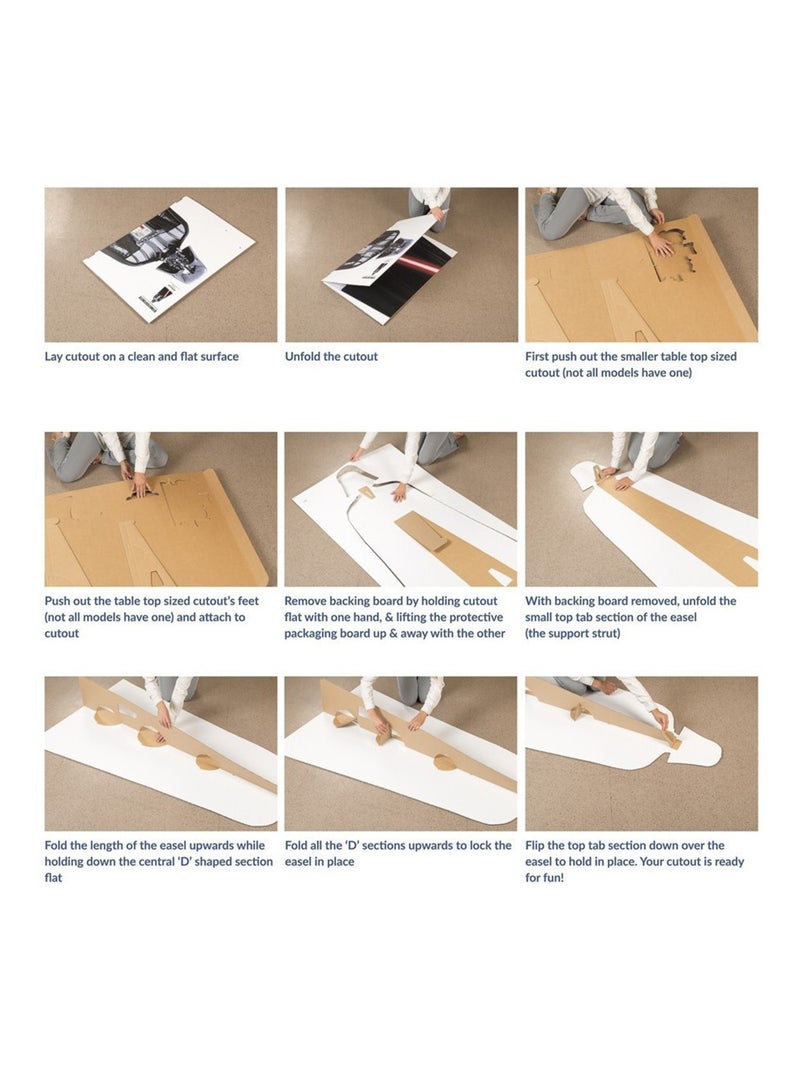 Lay cutout on a clean and flat surface

Unfold the cutout

First push out the smaller table top sized cutout (not all models have one)

Push out the table top sized cutout's feet (not all models have one) and attach to cutout

Remove backing board by holding cutout flat with one hand, & lifting the protective packaging board up & away with the other

With backing board removed, unfold the small top tab section of the easel (the support strut)

Fold the length of the easel upwards while holding down the central 'D' shaped section flat

Fold all the 'D' sections upwards to lock the easel in place

Flip the top tab section down over the easel to hold in place. Your cutout is ready for fun!