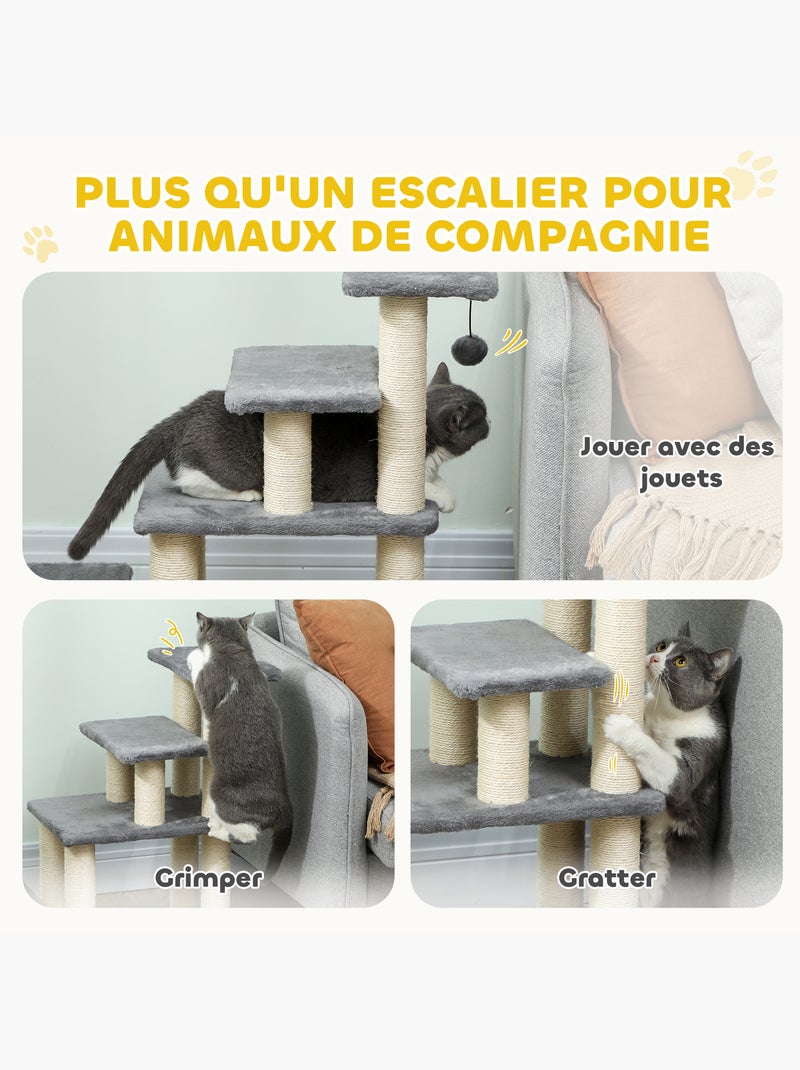 PLUS QU'UN ESCALIER POUR ANIMAUX DE COMPAGNIE

Jouer avec des jouets

Grimper

Gratter