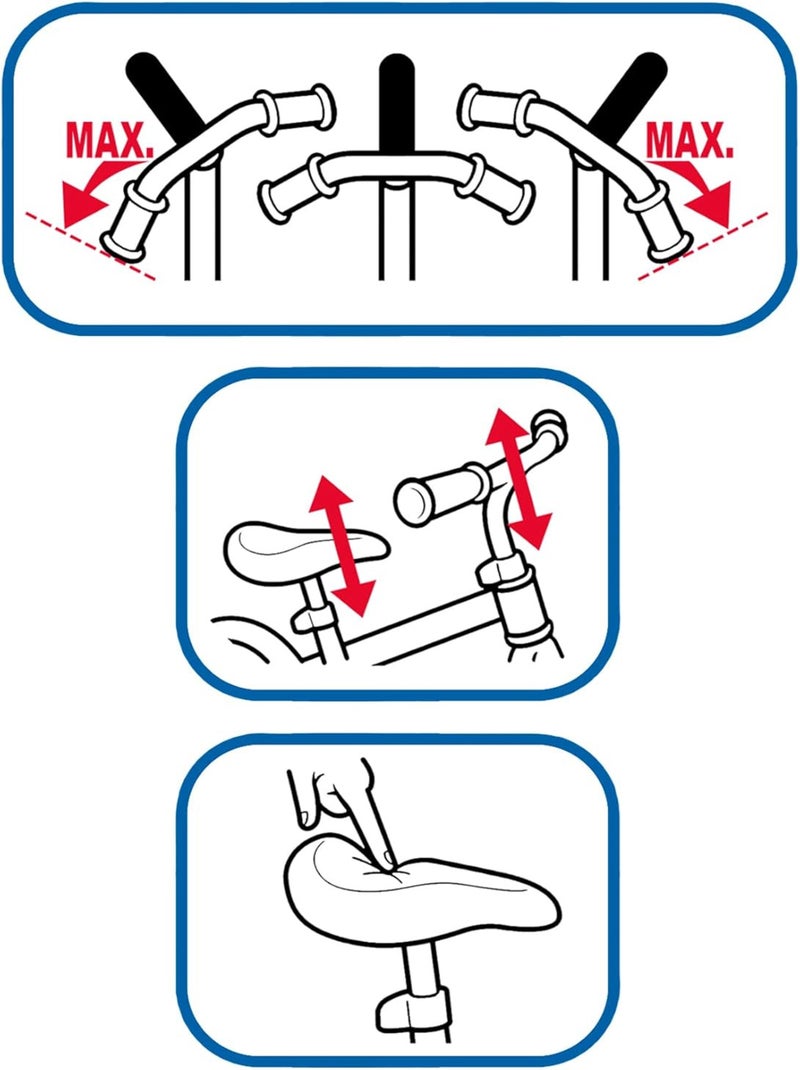 MAX.
MAX.