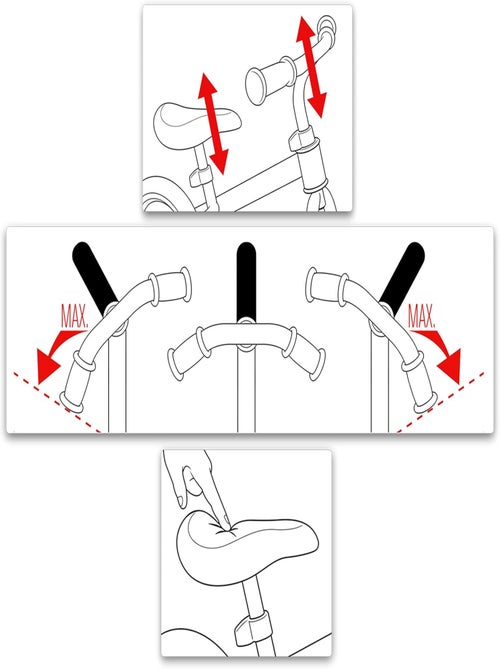 MAX.

MAX.