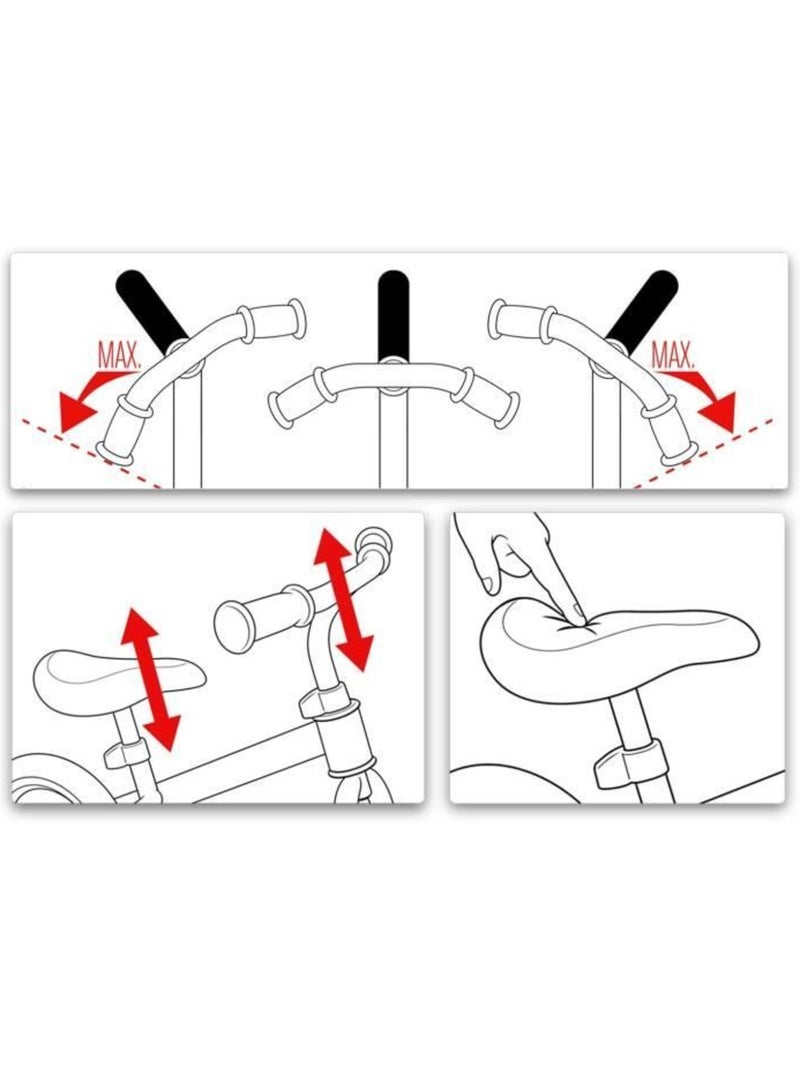 MAX.

MAX.