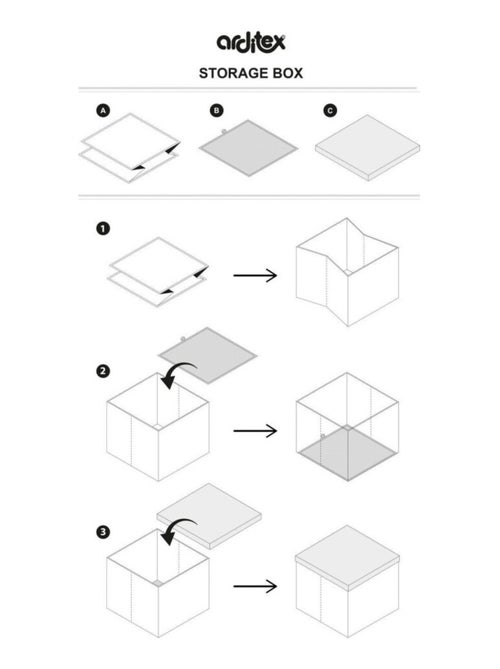 arditex

STORAGE BOX

A

B

C

1

2

3