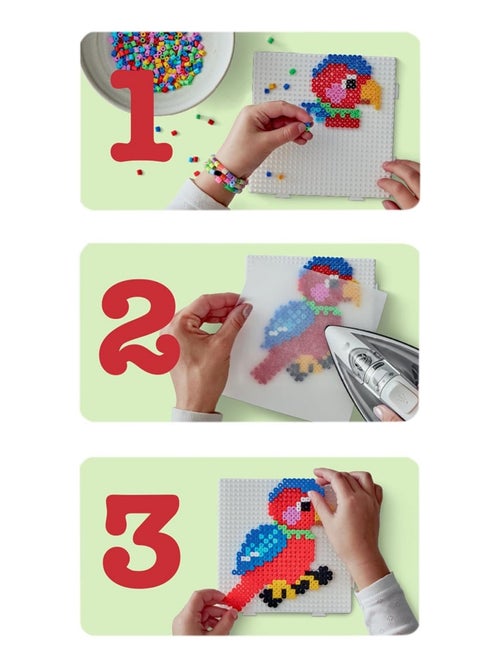 1

2

3