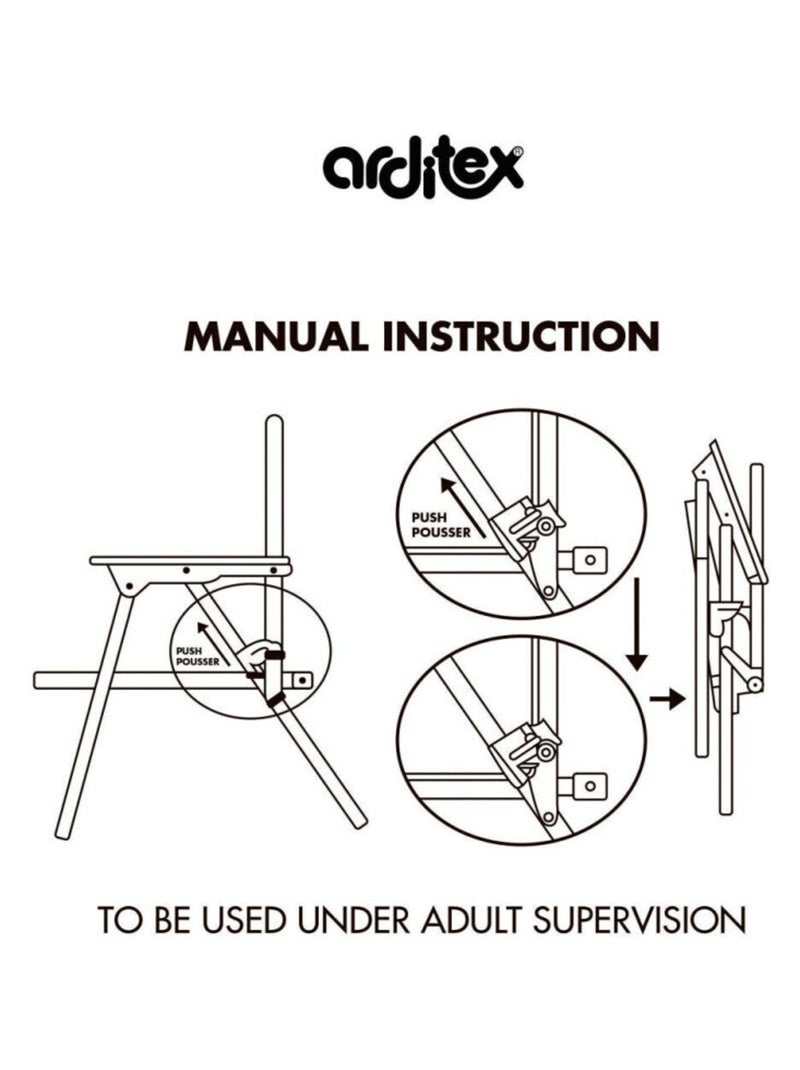 arditex®

MANUAL INSTRUCTION

PUSH
POUSSER

PUSH
POUSSER

TO BE USED UNDER ADULT SUPERVISION