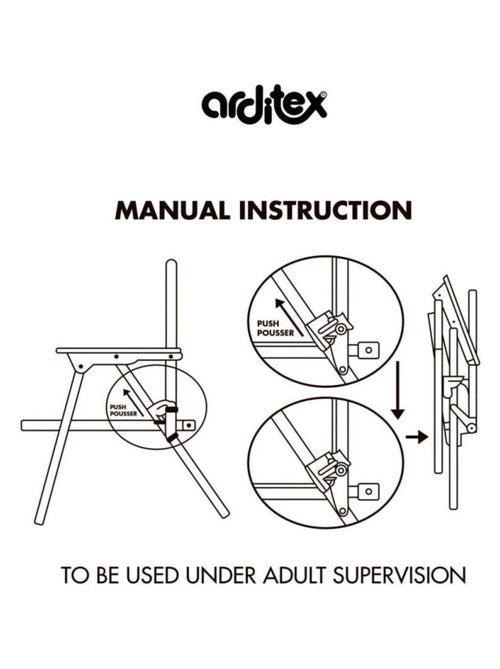 arditex®

MANUAL INSTRUCTION

PUSH
POUSSER

PUSH
POUSSER

TO BE USED UNDER ADULT SUPERVISION