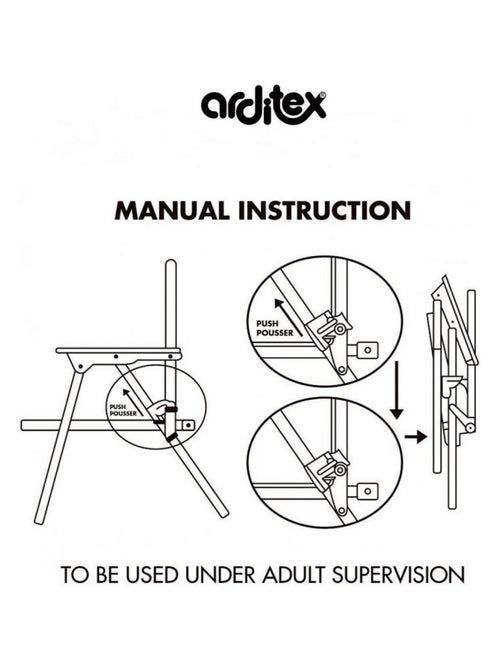 arditex®

MANUAL INSTRUCTION

PUSH
POUSSER

PUSH
POUSSER

TO BE USED UNDER ADULT SUPERVISION